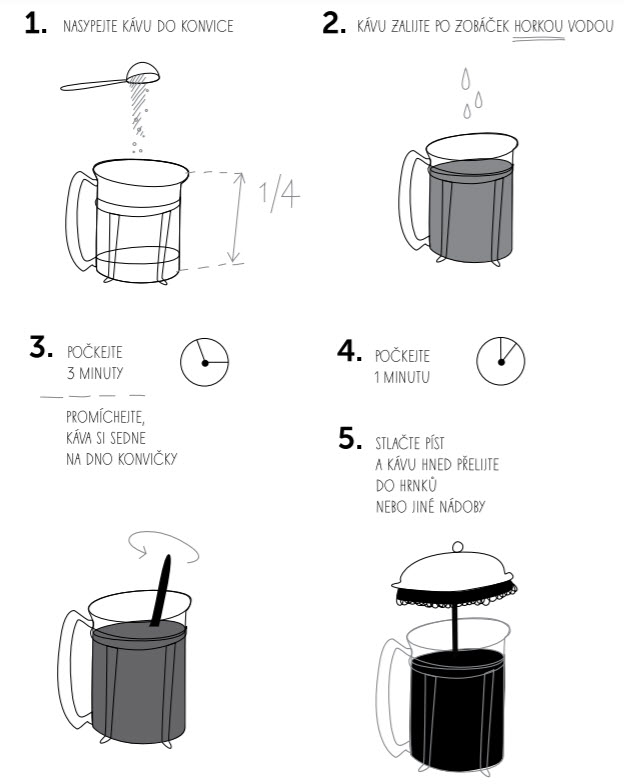 1. NASYPEJTE KÁVU DO KONVICE

1/4

2. KÁVU ZALIJTE PO ZOBÁČEK HORKOU VODOU

3. POČKEJTE 3 MINUTY

PROMÍCHEJTE, KÁVA SI SEDNE NA DNO KONVIČKY

4. POČKEJTE 1 MINUTU

5. STLAČTE PÍST A KÁVU HNED PŘELIJTE DO HRNKŮ NEBO JINÉ NÁDOBY